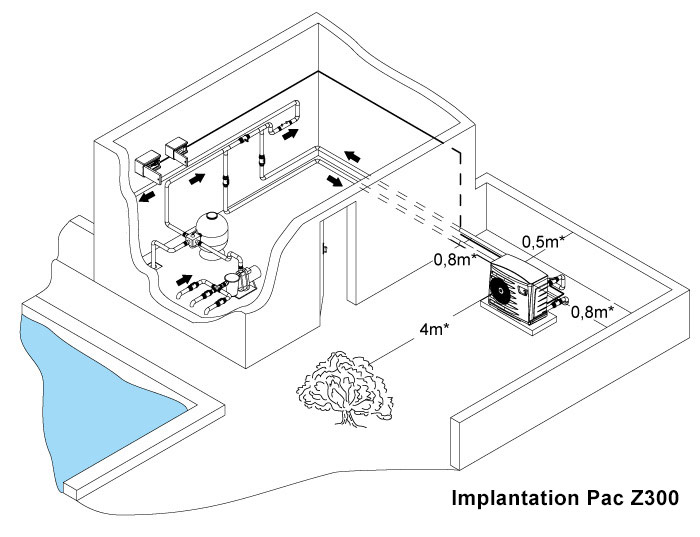 0,5m*

0,8m*

0,8m*

4m*

Implantation Pac Z300