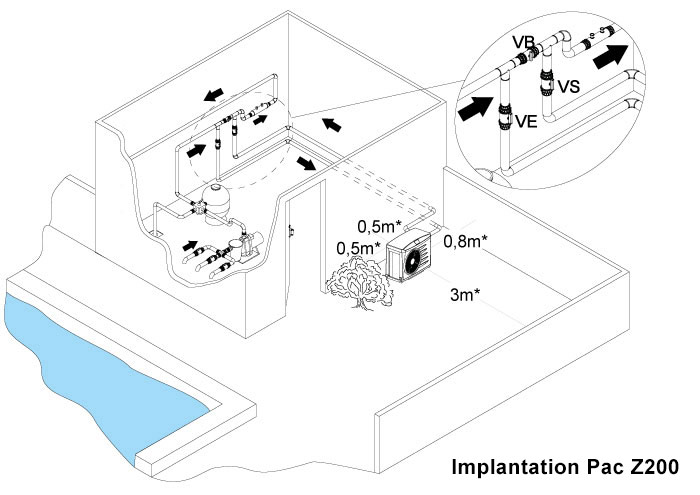 VB
VS
VE
0,5m*
0,5m*
0,8m*
3m*
Implantation Pac Z200